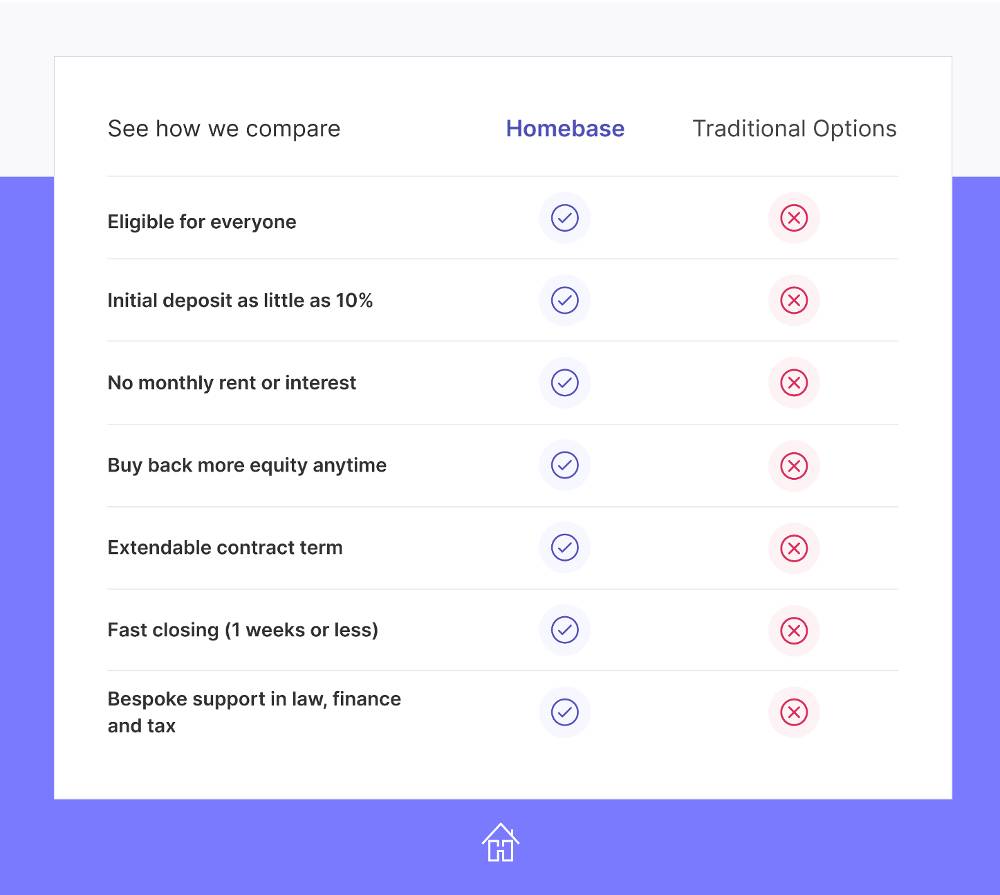 | See how we compare | Homebase | Traditional Options |
|---|---|---|
| Eligible for everyone | ✓ | ✗ |
| Initial deposit as little as 10% | ✓ | ✗ |
| No monthly rent or interest | ✓ | ✗ |
| Buy back more equity anytime | ✓ | ✗ |
| Extendable contract term | ✓ | ✗ |
| Fast closing (1 weeks or less) | ✓ | ✗ |
| Bespoke support in law, finance and tax | ✓ | ✗ |